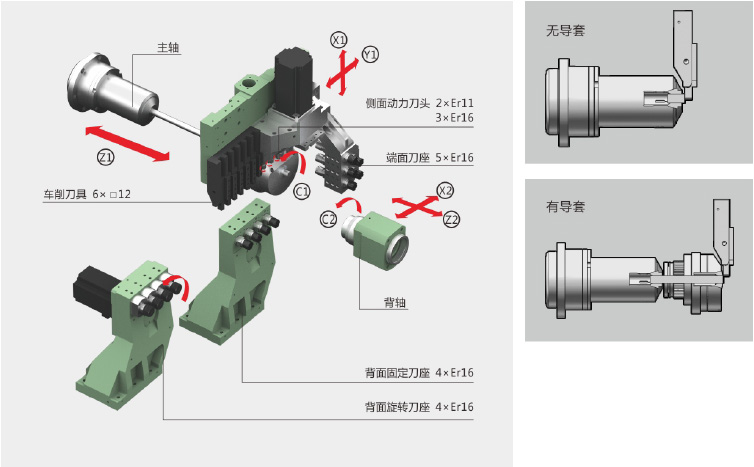 主轴

X1

Y1

侧面动力刀头 2×Er11
3×Er16

Z1

端面刀座 5×Er16

车削刀具 6×□12

C1

X2

C2

Z2

背轴

背面固定刀座 4×Er16

背面旋转刀座 4×Er16

无导套

有导套